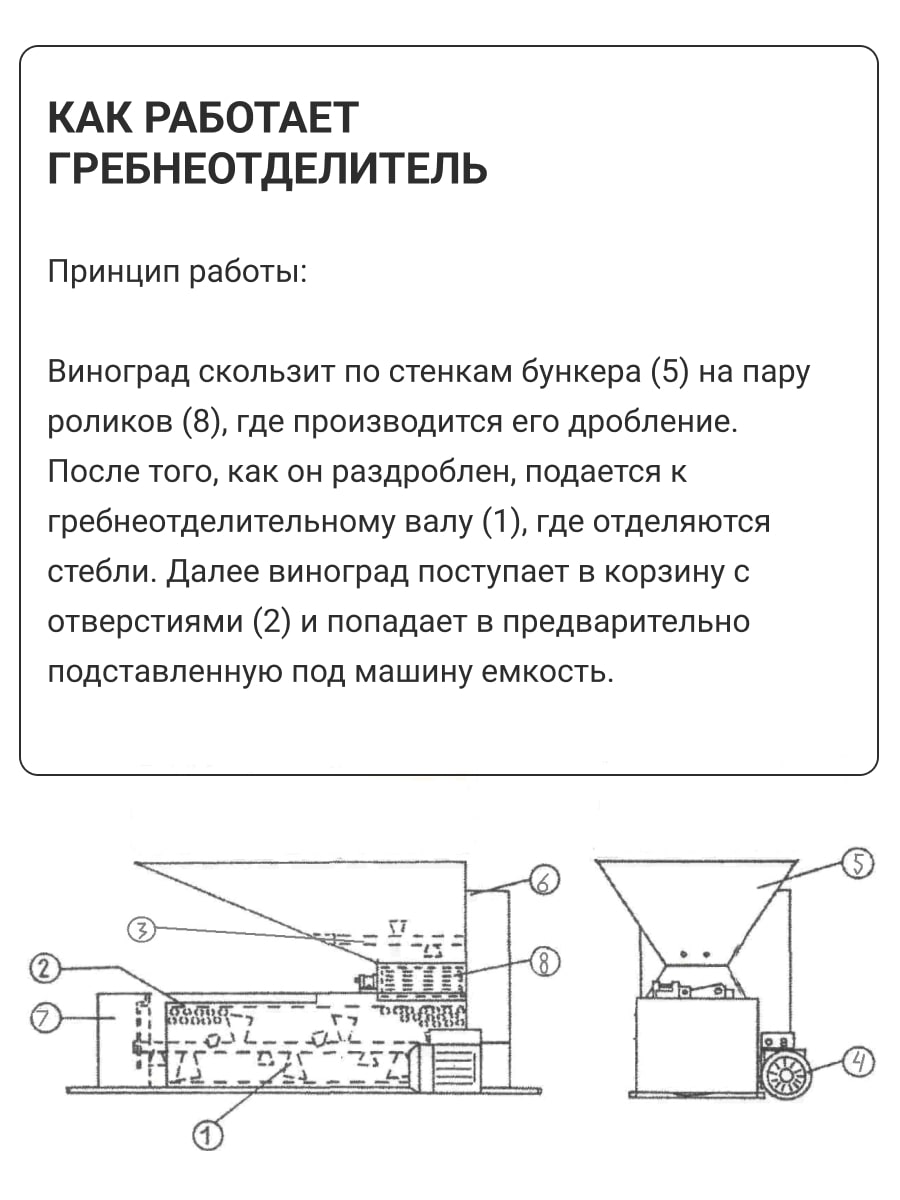 КАК РАБОТАЕТ ГРЕБНЕОТДЕЛИТЕЛЬ

Принцип работы:

Виноград скользит по стенкам бункера (5) на пару роликов (8), где производится его дробление. После того, как он раздроблен, подается к гребнеотделительному валу (1), где отделяются стебли. Далее виноград поступает в корзину с отверстиями (2) и попадает в предварительно подставленную под машину емкость.

6
3
8
2
7
1
5
4